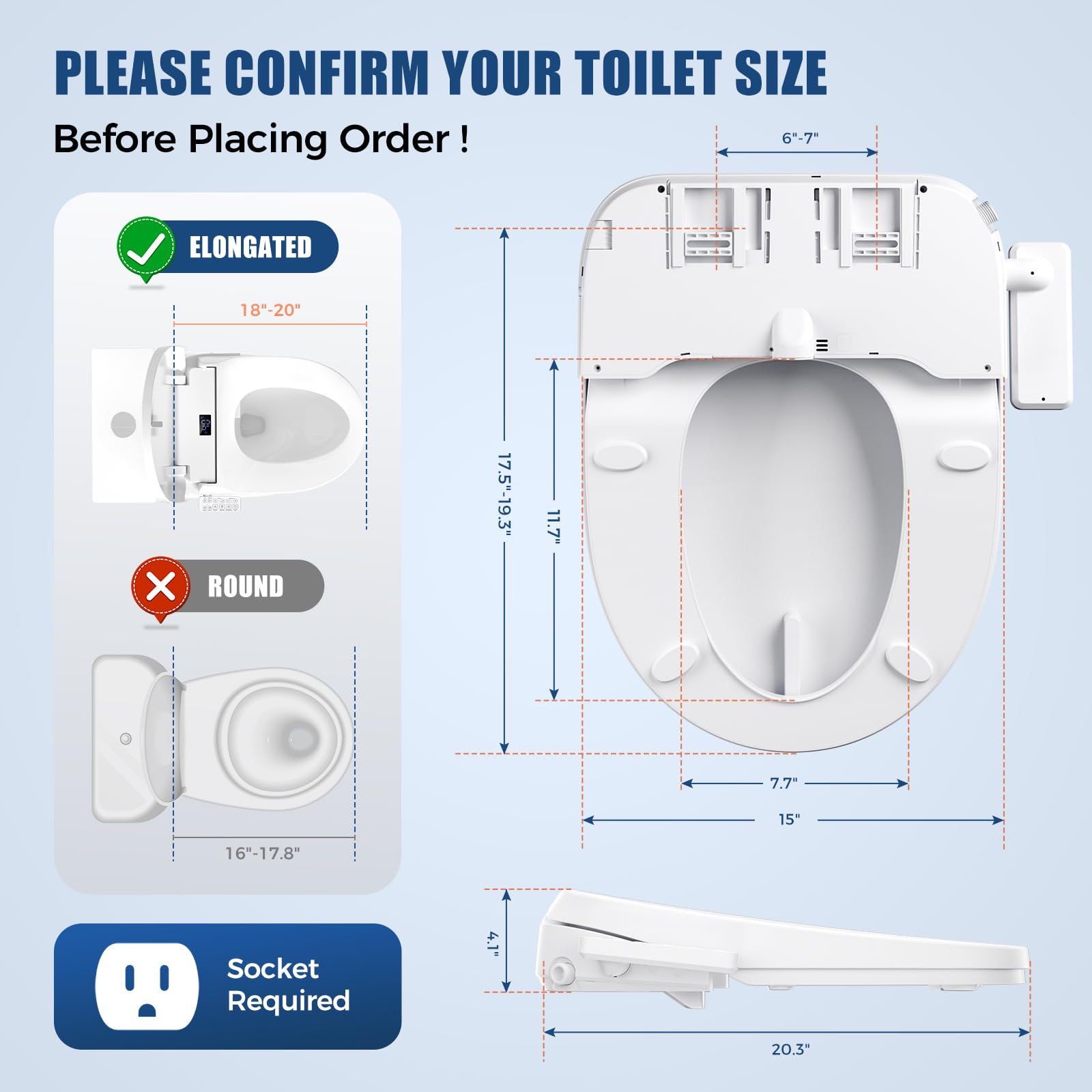 PLEASE CONFIRM YOUR TOILET SIZE

Before Placing Order !

ELONGATED

18"-20"

ROUND

16"-17.8"

Socket Required

6"-7"

17.5"-19.3"

11.7"

7.7"

15"

4.1"

20.3"